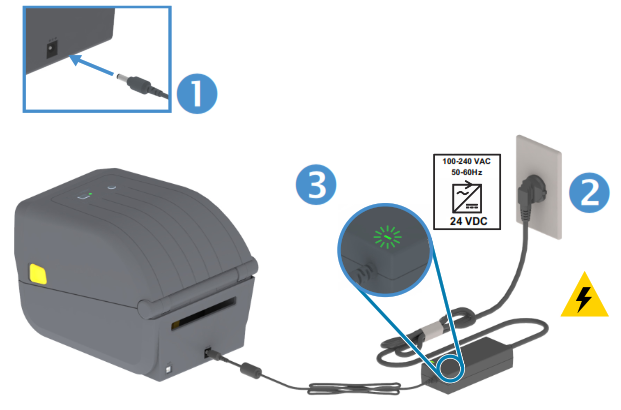 1

3

100-240 VAC
50-60Hz

24 VDC

2